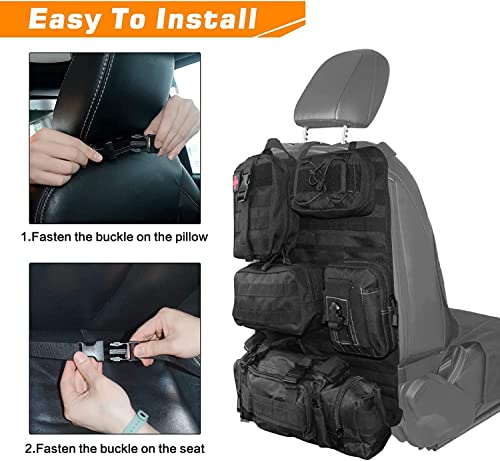 Easy To Install

1.Fasten the buckle on the pillow

2.Fasten the buckle on the seat