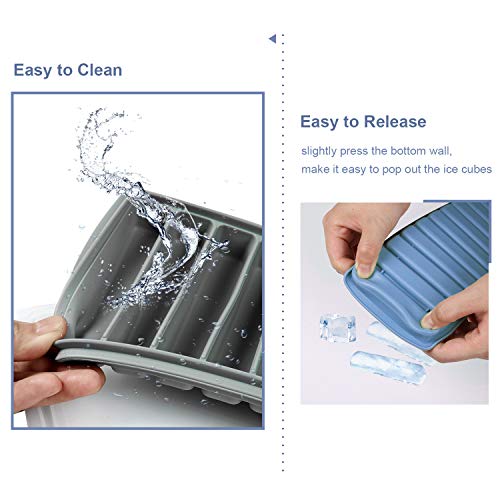 Easy to Clean

Easy to Release

slightly press the bottom wall,
make it easy to pop out the ice cubes