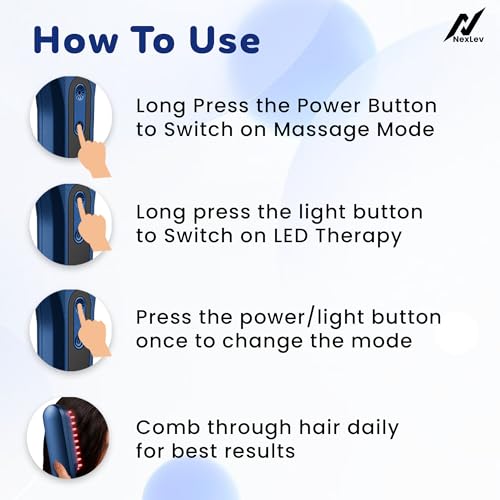 How To Use

NexLev

Long Press the Power Button to Switch on Massage Mode

Long press the light button to Switch on LED Therapy

Press the power/light button once to change the mode

Comb through hair daily for best results