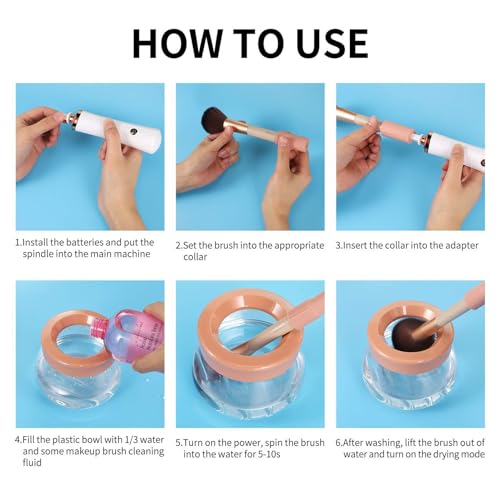 HOW TO USE

1.Install the batteries and put the spindle into the main machine

2.Set the brush into the appropriate collar

3.Insert the collar into the adapter

4.Fill the plastic bowl with 1/3 water and some makeup brush cleaning fluid

5.Turn on the power, spin the brush into the water for 5-10s

6.After washing, lift the brush out of water and turn on the drying mode