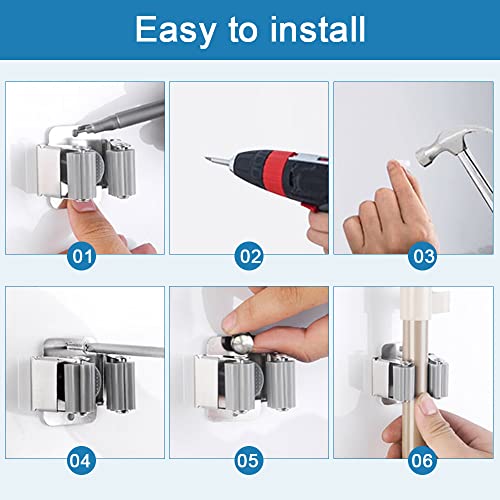 Easy to install

01

02

03

04

05

06