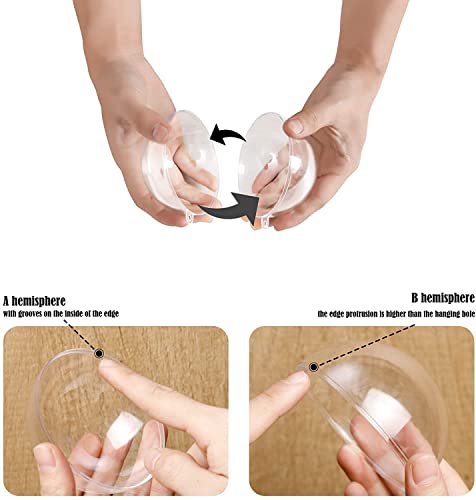 A hemisphere
with grooves on the inside of the edge

B hemisphere
the edge protrusion is higher than the hanging hole