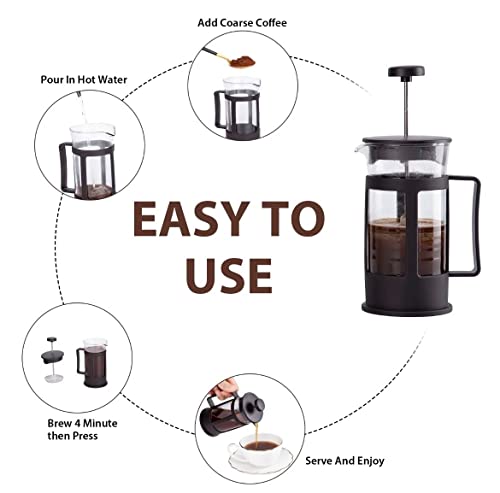 Add Coarse Coffee

Pour In Hot Water

EASY TO USE

Brew 4 Minute then Press

Serve And Enjoy