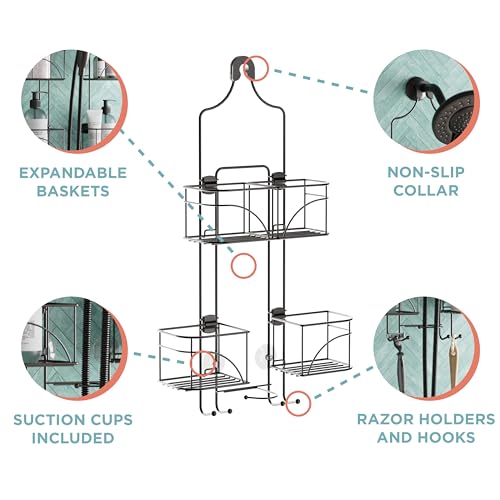 EXPANDABLE BASKETS

NON-SLIP COLLAR

SUCTION CUPS INCLUDED

RAZOR HOLDERS AND HOOKS