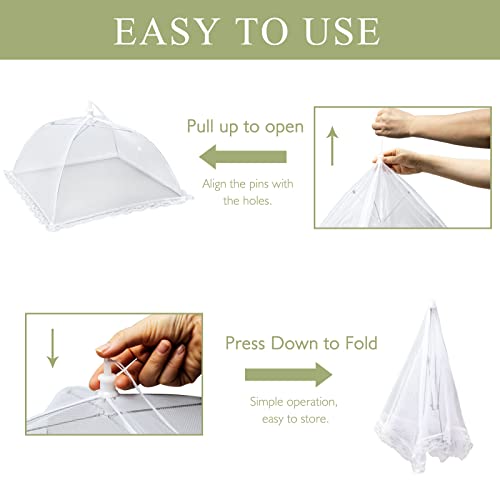 EASY TO USE

Pull up to open

Align the pins with the holes.

Press Down to Fold

Simple operation, easy to store.