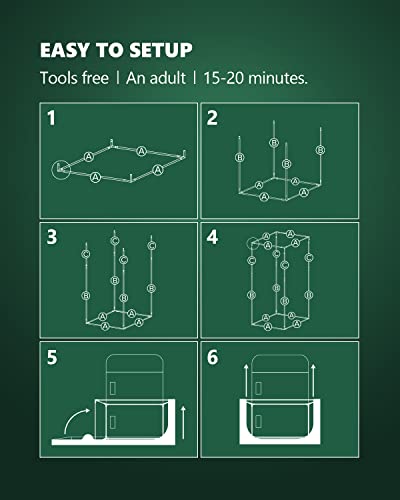 EASY TO SETUP

Tools free | An adult | 15-20 minutes.

1

A A A A

2

B B B B A A A A

3

C C C C B B B B A A A A

4

A A A A C C C C B B B B A A A A

5

6