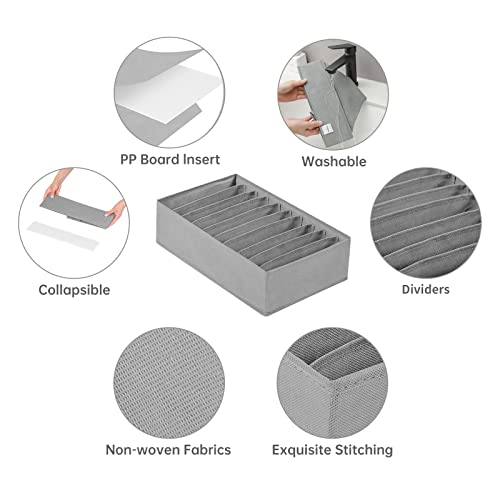 PP Board Insert

Washable

Collapsible

Dividers

Non-woven Fabrics

Exquisite Stitching