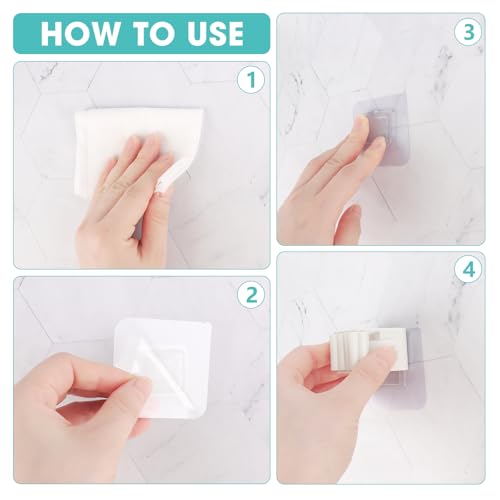 HOW TO USE

1

2

3

4