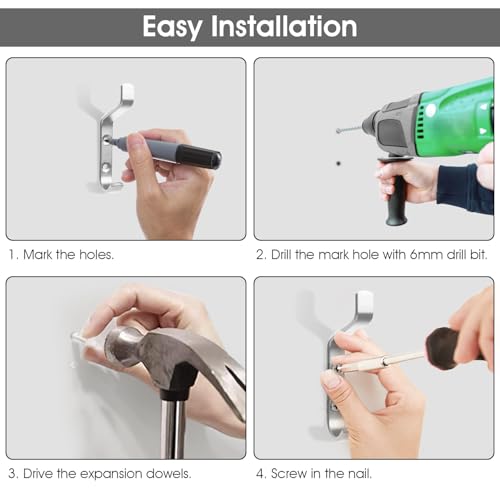 Easy Installation

1. Mark the holes.

2. Drill the mark hole with 6mm drill bit.

3. Drive the expansion dowels.

4. Screw in the nail.