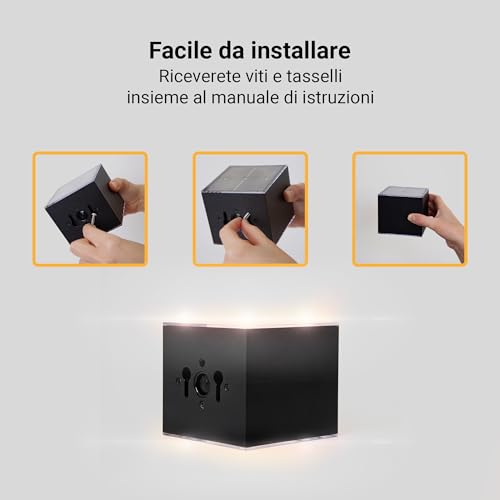 Facile da installare
Riceverete viti e tasselli insieme al manuale di istruzioni