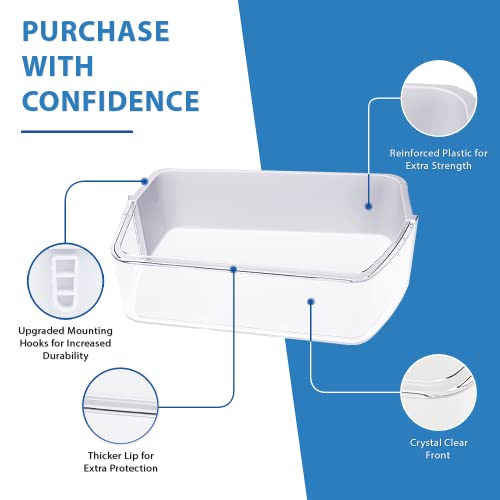 PURCHASE WITH CONFIDENCE

Reinforced Plastic for Extra Strength

Upgraded Mounting Hooks for Increased Durability

Thicker Lip for Extra Protection

Crystal Clear Front