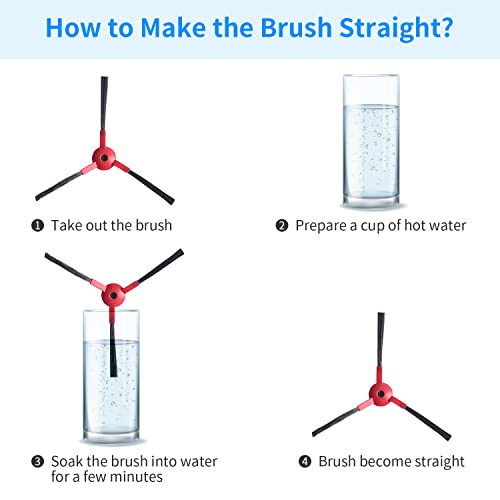 How to Make the Brush Straight?

❶ Take out the brush

❷ Prepare a cup of hot water

❸ Soak the brush into water for a few minutes

❹ Brush become straight