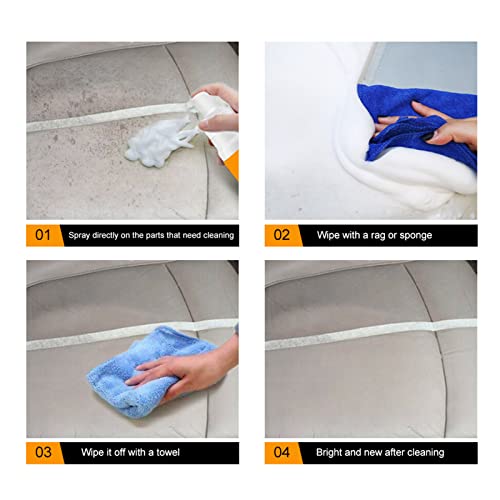 01 Spray directly on the parts that need cleaning

02 Wipe with a rag or sponge

03 Wipe it off with a towel

04 Bright and new after cleaning