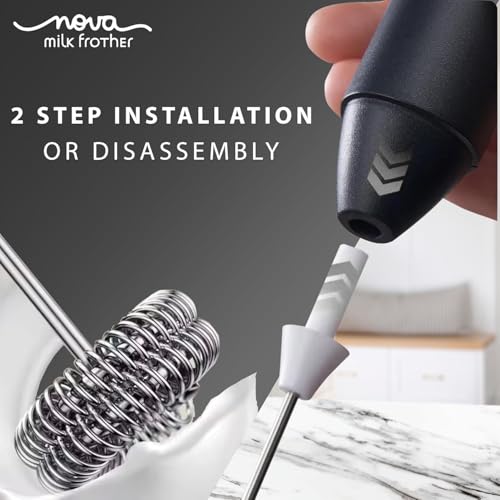 nova
milk frother

2 STEP INSTALLATION
OR DISASSEMBLY