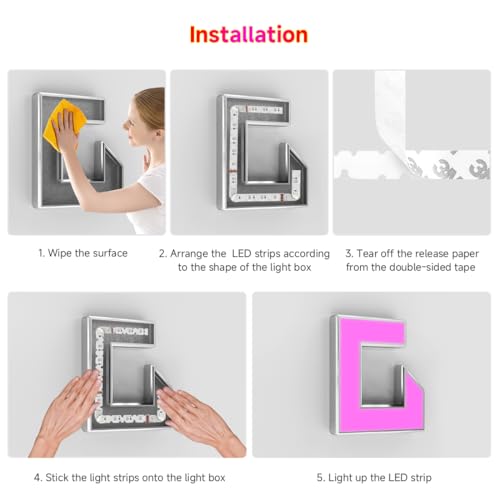 Installation

1. Wipe the surface

2. Arrange the LED strips according to the shape of the light box

3. Tear off the release paper from the double-sided tape

4. Stick the light strips onto the light box

5. Light up the LED strip