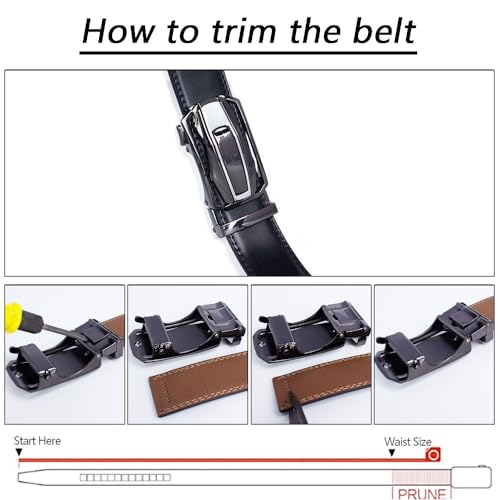 How to trim the belt

Start Here

Waist Size

PRUNE