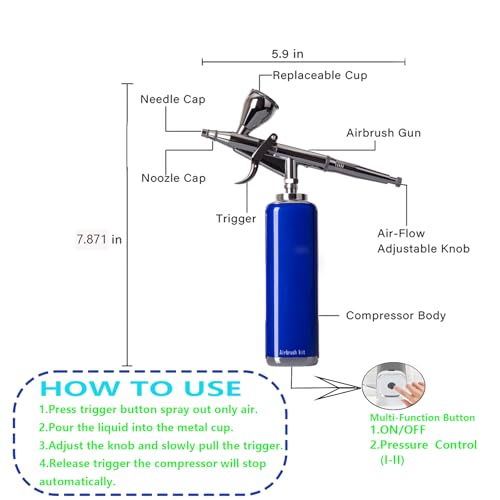 5.9 in

Replaceable Cup

Needle Cap

Airbrush Gun

Noozle Cap

Trigger

7.871 in

Air-Flow
Adjustable Knob

Compressor Body

Airbrush kit

HOW TO USE

1.Press trigger button spray out only air.
2.Pour the liquid into the metal cup.
3.Adjust the knob and slowly pull the trigger.
4.Release trigger the compressor will stop automatically.

Multi-Function Button
1.ON/OFF
2.Pressure Control (I-II)