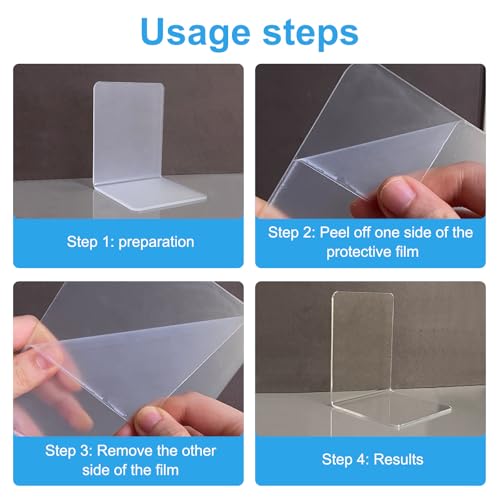 Usage steps

Step 1: preparation

Step 2: Peel off one side of the protective film

Step 3: Remove the other side of the film

Step 4: Results