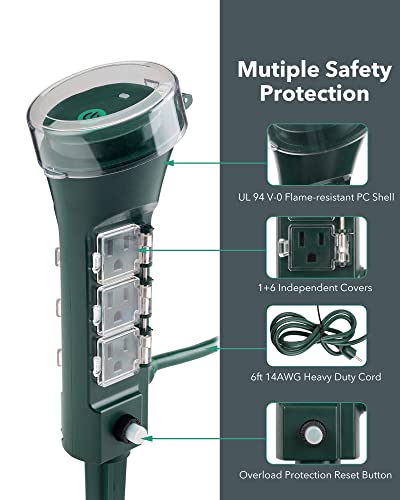 Mutiple Safety Protection

UL 94 V-0 Flame-resistant PC Shell

1+6 Independent Covers

6ft 14AWG Heavy Duty Cord

Overload Protection Reset Button