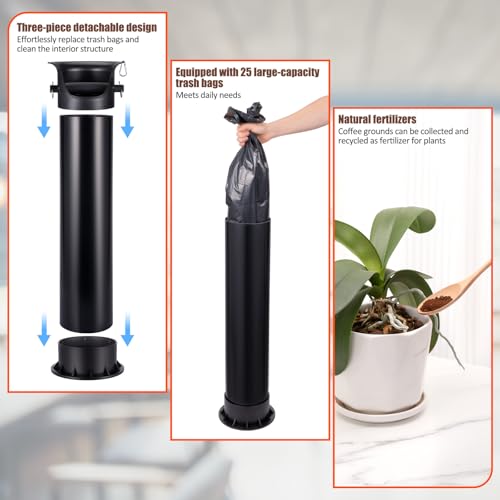 Three-piece detachable design
Effortlessly replace trash bags and clean the interior structure

Equipped with 25 large-capacity trash bags
Meets daily needs

Natural fertilizers
Coffee grounds can be collected and recycled as fertilizer for plants