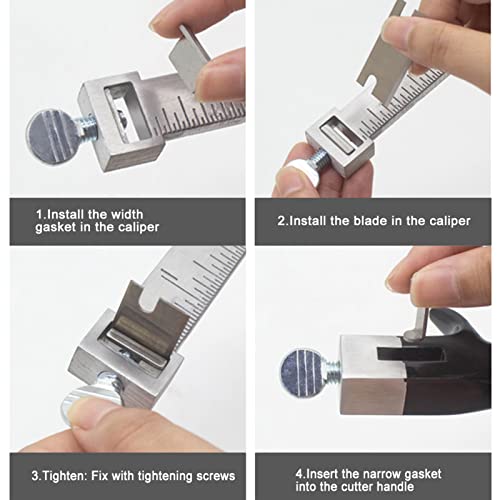 1.Install the width gasket in the caliper

2.Install the blade in the caliper

3.Tighten: Fix with tightening screws

4.Insert the narrow gasket into the cutter handle