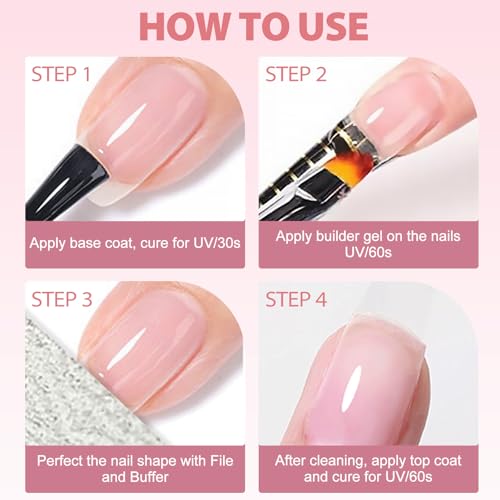 HOW TO USE

STEP 1

Apply base coat, cure for UV/30s

STEP 2

Apply builder gel on the nails UV/60s

STEP 3

Perfect the nail shape with File and Buffer

STEP 4

After cleaning, apply top coat and cure for UV/60s