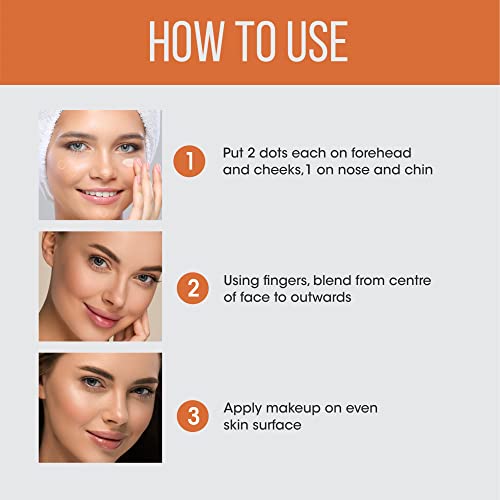 HOW TO USE

1 Put 2 dots each on forehead and cheeks,1 on nose and chin

2 Using fingers, blend from centre of face to outwards

3 Apply makeup on even skin surface