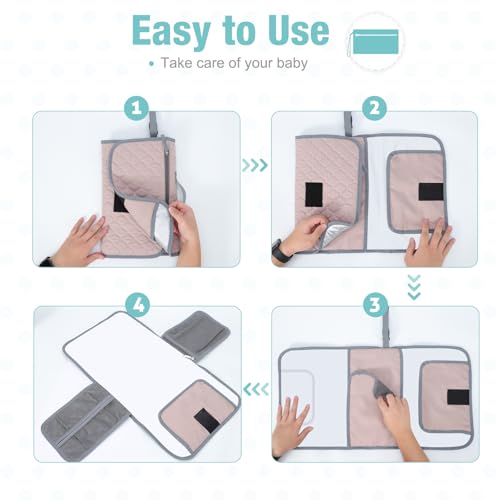 Easy to Use

• Take care of your baby

1

2

3

4