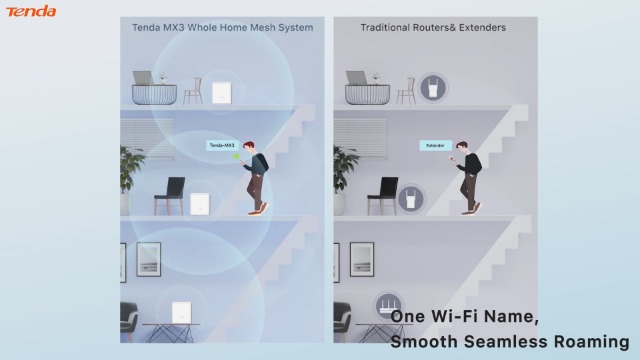 Tenda

Tenda MX3 Whole Home Mesh System

Tenda-MX3

Traditional Routers& Extenders

Extender

One Wi-Fi Name,
Smooth Seamless Roaming