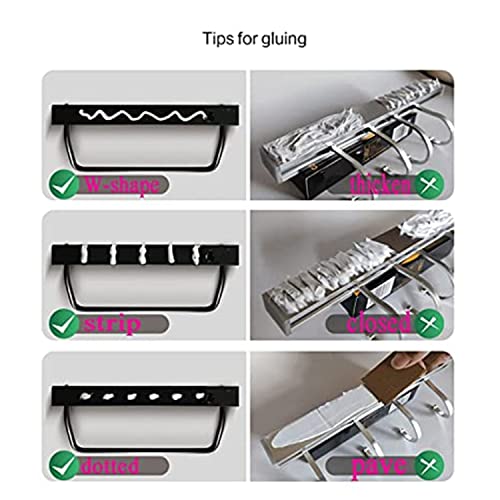 Tips for gluing

W-shape

thicken

strip

closed

dotted

pave