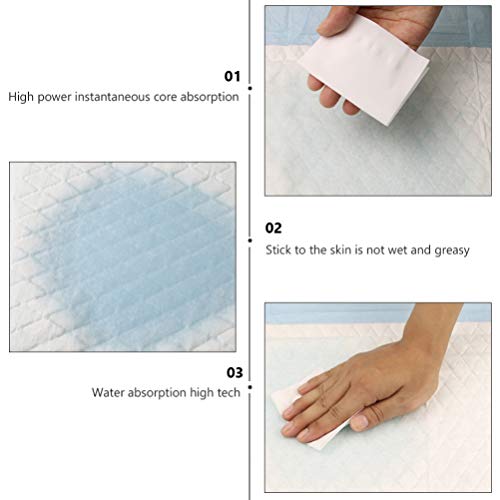 01
High power instantaneous core absorption

02
Stick to the skin is not wet and greasy

03
Water absorption high tech