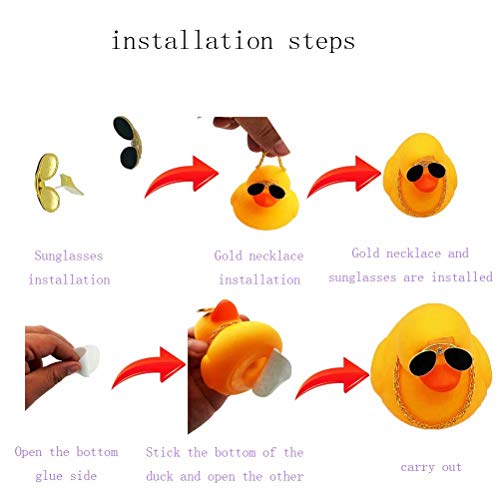 installation steps

Sunglasses installation

Gold necklace installation

Gold necklace and sunglasses are installed

Open the bottom glue side

Stick the bottom of the duck and open the other

carry out