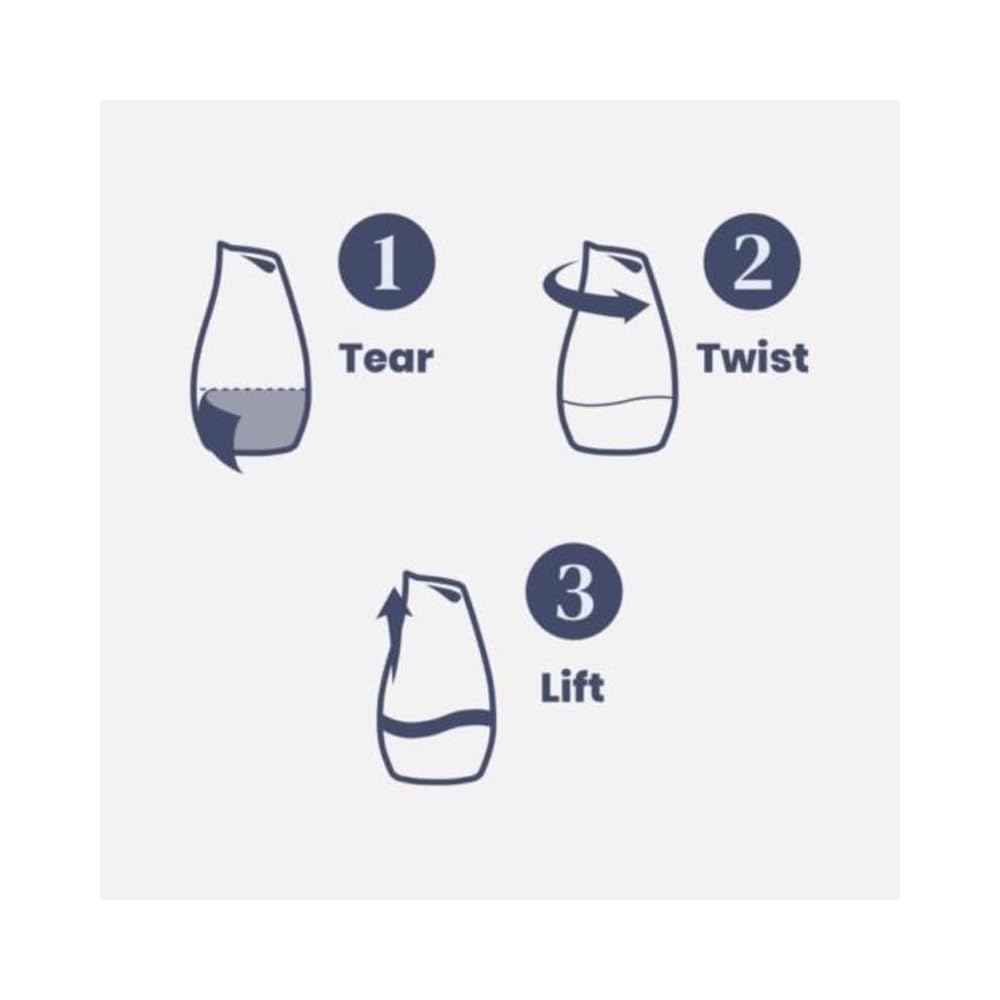 1
Tear

2
Twist

3
Lift