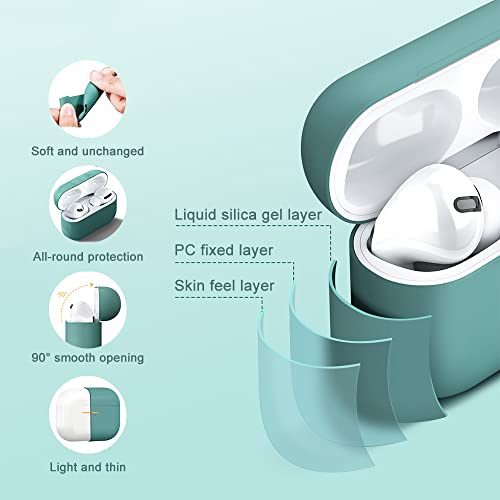 Soft and unchanged

All-round protection

90°

90° smooth opening

Light and thin

Liquid silica gel layer

PC fixed layer

Skin feel layer