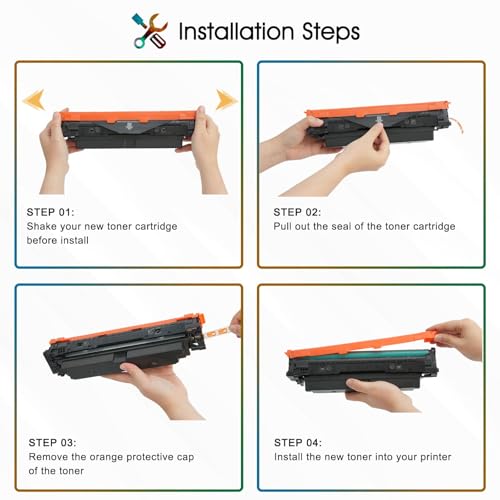 Installation Steps

STEP 01:
Shake your new toner cartridge before install

STEP 02:
Pull out the seal of the toner cartridge

STEP 03:
Remove the orange protective cap of the toner

STEP 04:
Install the new toner into your printer