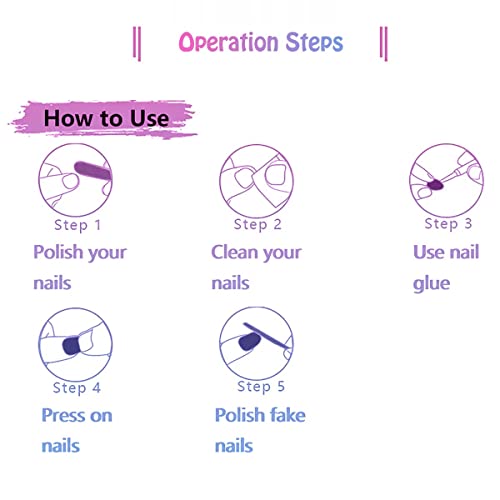 Operation Steps

How to Use

Step 1
Polish your nails

Step 2
Clean your nails

Step 3
Use nail glue

Step 4
Press on nails

Step 5
Polish fake nails