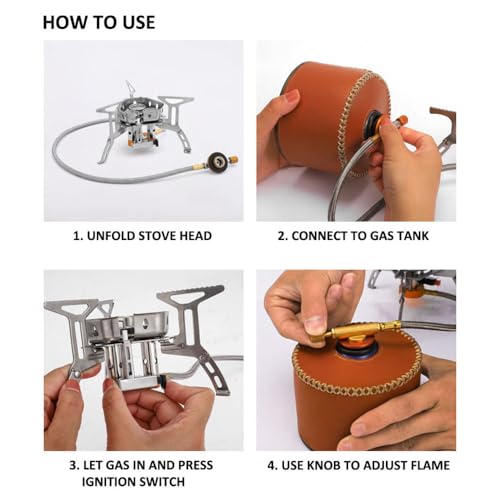 HOW TO USE

1. UNFOLD STOVE HEAD

2. CONNECT TO GAS TANK

3. LET GAS IN AND PRESS IGNITION SWITCH

4. USE KNOB TO ADJUST FLAME