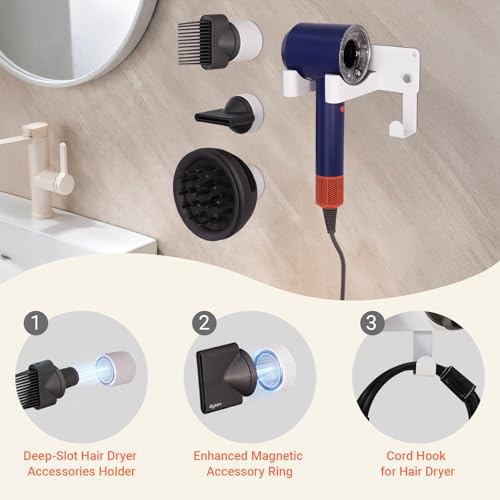 1

Deep-Slot Hair Dryer Accessories Holder

2

dyson

Enhanced Magnetic Accessory Ring

3

Cord Hook for Hair Dryer