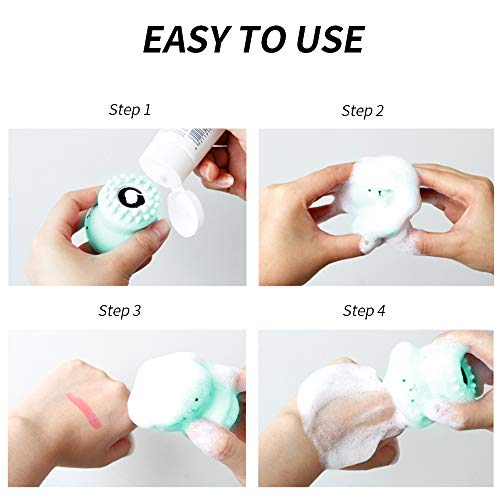 EASY TO USE

Step 1

Step 2

Step 3

Step 4