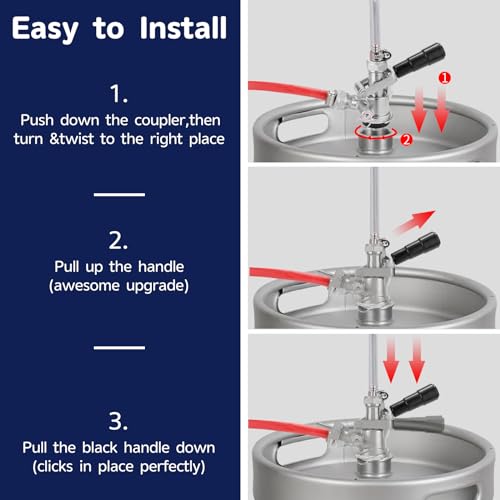 Easy to Install

1.
Push down the coupler,then turn &twist to the right place

2.
Pull up the handle (awesome upgrade)

3.
Pull the black handle down (clicks in place perfectly)

1
2