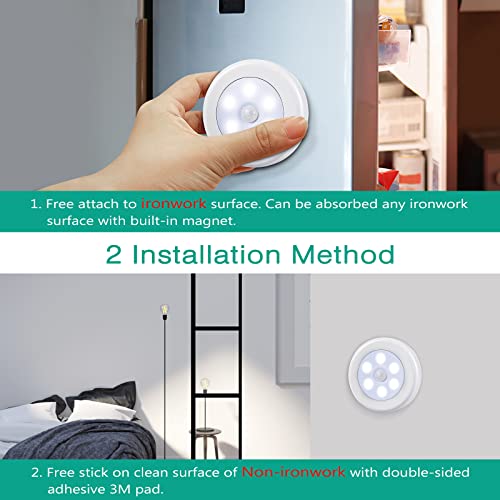 1. Free attach to ironwork surface. Can be absorbed any ironwork surface with built-in magnet.

2 Installation Method

2. Free stick on clean surface of Non-ironwork with double-sided adhesive 3M pad.