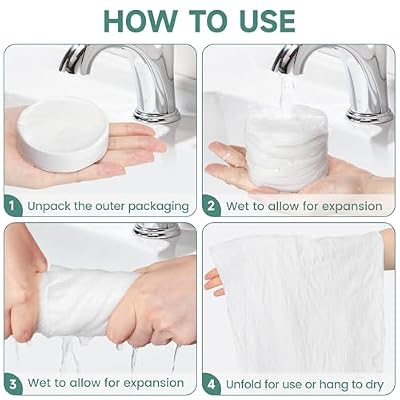 HOW TO USE

1 Unpack the outer packaging

2 Wet to allow for expansion

3 Wet to allow for expansion

4 Unfold for use or hang to dry