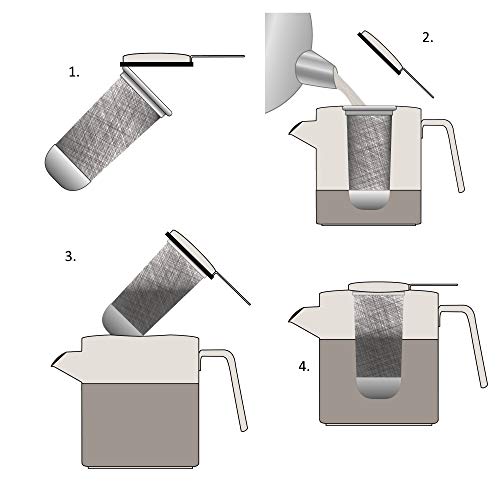 1.

2.

3.

4.