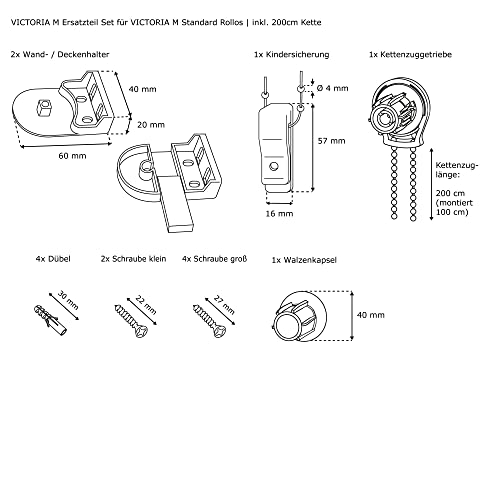 VICTORIA M Ersatzteil Set für VICTORIA M Standard Rollos | inkl. 200cm Kette

2x Wand- / Deckenhalter

40 mm

20 mm

60 mm

1x Kindersicherung

Ø 4 mm

57 mm

16 mm

1x Kettenzuggetriebe

Kettenzuglänge:

200 cm (montiert 100 cm)

4x Dübel

30 mm

2x Schraube klein

22 mm

4x Schraube groß

27 mm

1x Walzenkapsel

40 mm