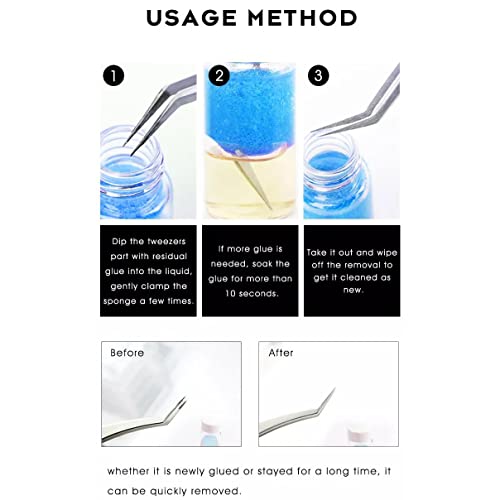 USAGE METHOD

1

2

3

Dip the tweezers part with residual glue into the liquid, gently clamp the sponge a few times.

If more glue is needed, soak the glue for more than 10 seconds.

Take it out and wipe off the removal to get it cleaned as new.

Before

After

whether it is newly glued or stayed for a long time, it can be quickly removed.