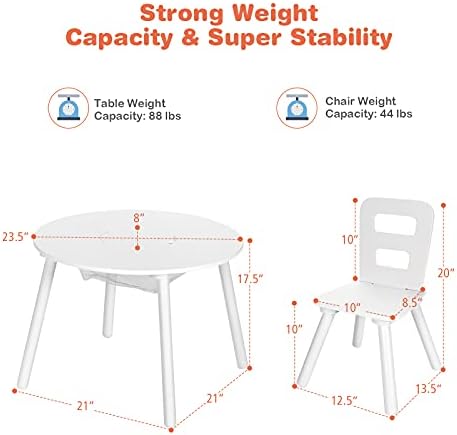 Strong Weight Capacity & Super Stability

Table Weight Capacity: 88 lbs

Chair Weight Capacity: 44 lbs

8"
23.5"
17.5"
21"
21"

10"
20"
10"
8.5"
10"
12.5"
13.5"