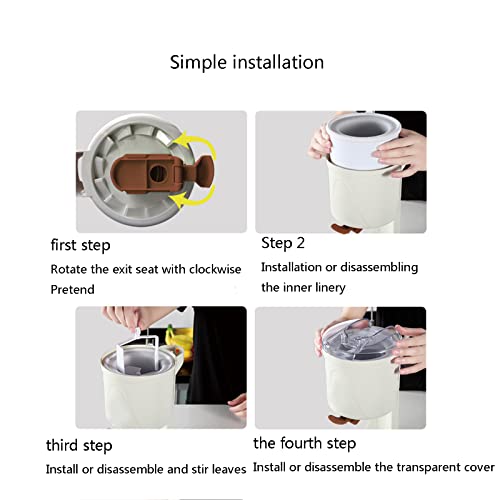 Simple installation

first step

Rotate the exit seat with clockwise Pretend

Step 2

Installation or disassembling the inner linery

third step

Install or disassemble and stir leaves

the fourth step

Install or disassemble the transparent cover