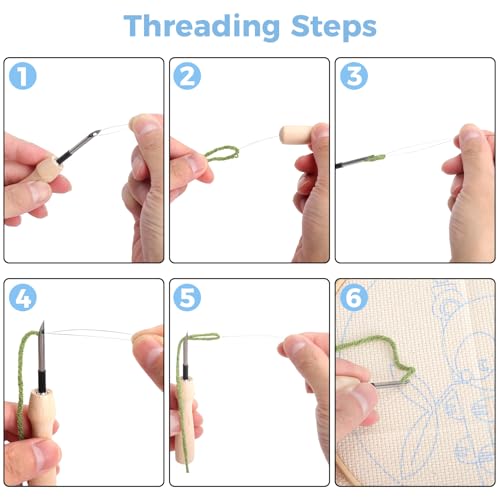 Threading Steps

1

2

3

4

5

6