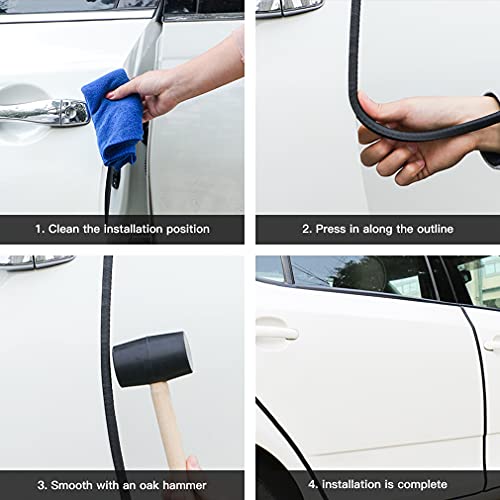 1. Clean the installation position

2. Press in along the outline

3. Smooth with an oak hammer

4. installation is complete