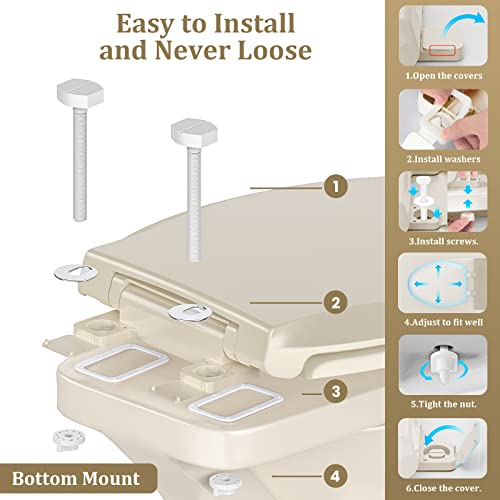 Easy to Install and Never Loose

1

2

3

4

Bottom Mount

1.Open the covers

2.Install washers

3.Install screws.

4.Adjust to fit well

5.Tight the nut.

6.Close the cover.